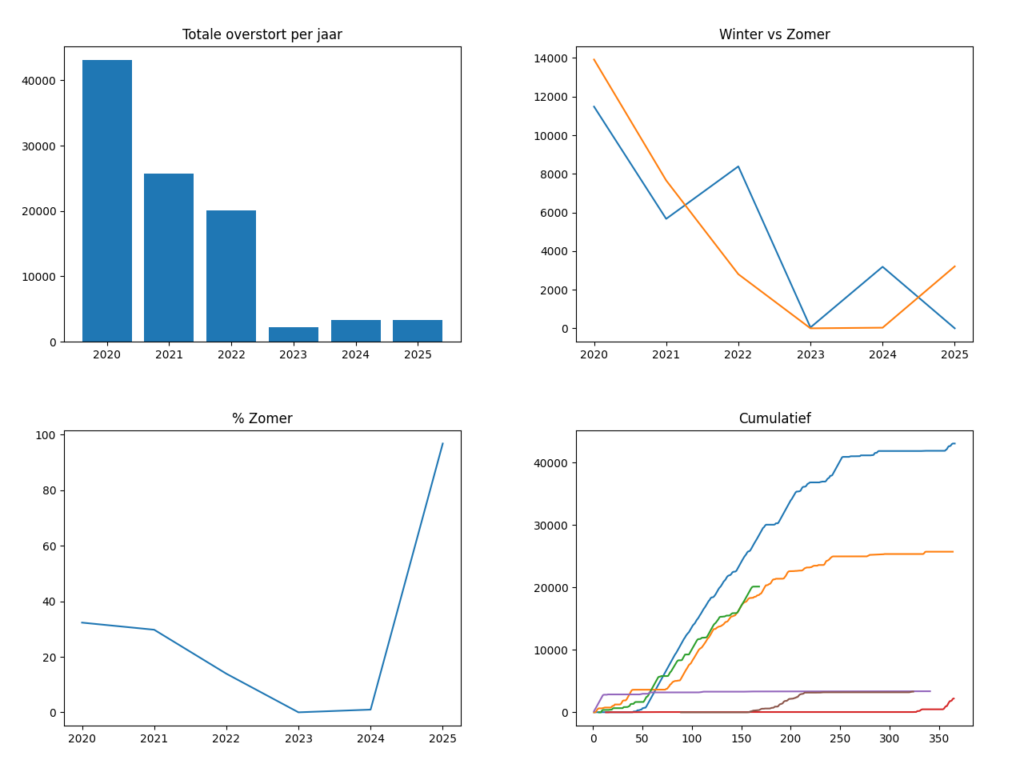 Totale overstort per jaar

40000
30000
20000
10000
0

2020 2021 2022 2023 2024 2025

Winter vs Zomer

14000
12000
10000
8000
6000
4000
2000
0

2020 2021 2022 2023 2024 2025

% Zomer

100
80
60
40
20
0

2020 2021 2022 2023 2024 2025

Cumulatief

40000
30000
20000
10000
0

0 50 100 150 200 250 300 350